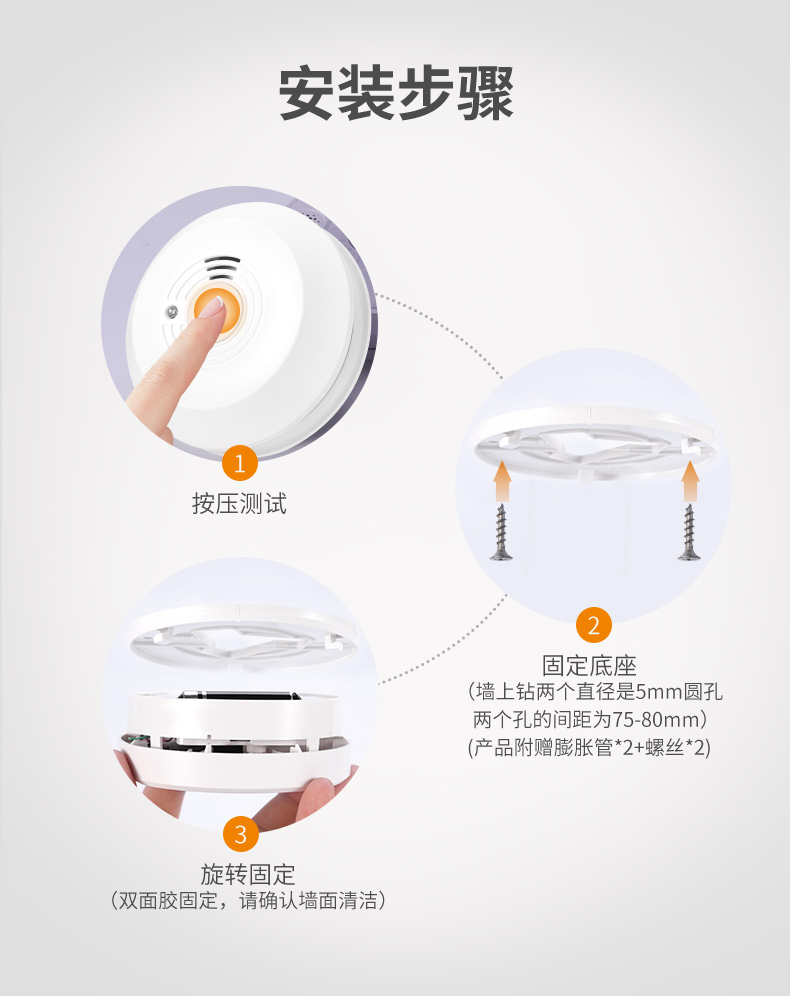 安装步骤

1
按压测试

2
固定底座
（墙上钻两个直径是5mm圆孔
两个孔的间距为75-80mm）
(产品附赠膨胀管*2+螺丝*2)

3
旋转固定
（双面胶固定，请确认墙面清洁）